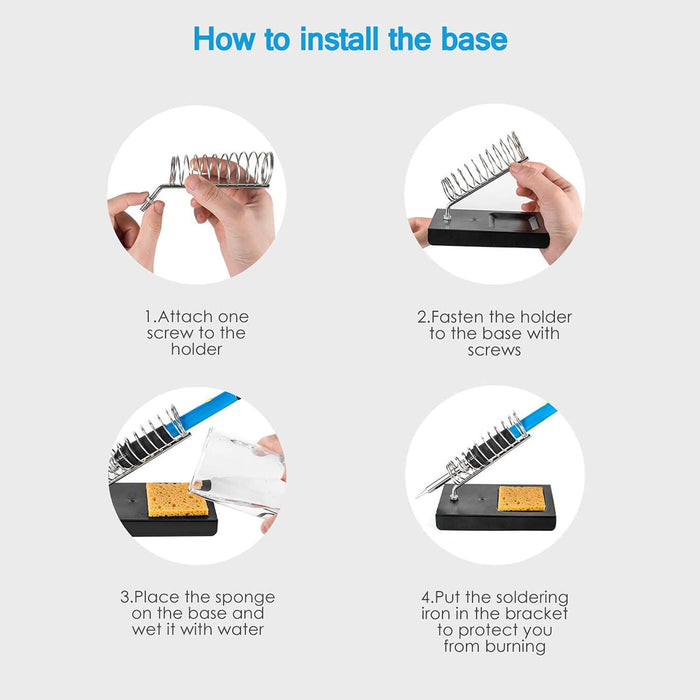 How to install the base

1.Attach one screw to the holder

2.Fasten the holder to the base with screws

3.Place the sponge on the base and wet it with water

4.Put the soldering iron in the bracket to protect you from burning